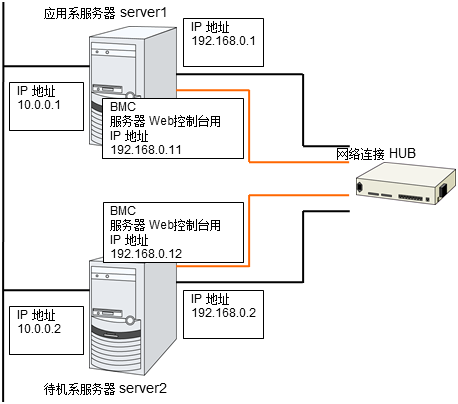 应用系服务器 server1

IP 地址
192.168.0.1

IP 地址
10.0.0.1

BMC
服务器 Web控制台用
IP 地址
192.168.0.11

网络连接 HUB

BMC
服务器 Web控制台用
IP 地址
192.168.0.12

IP 地址
192.168.0.2

IP 地址
10.0.0.2

待机系服务器 server2