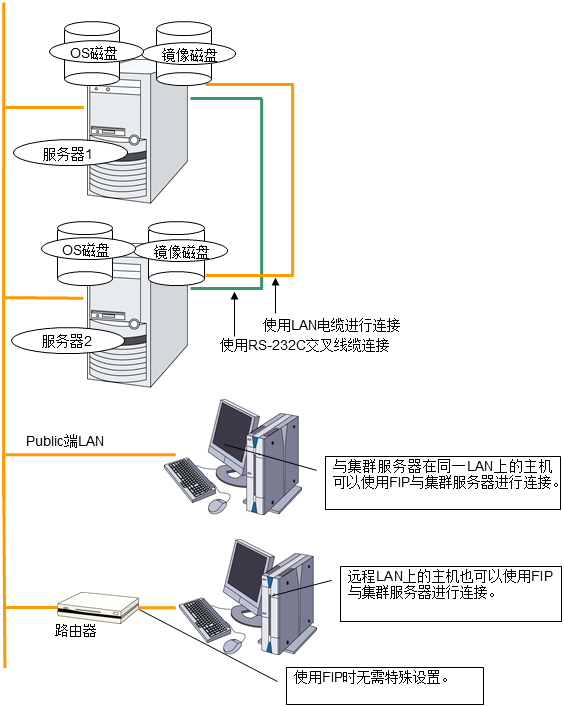 OS磁盘
镜像磁盘
服务器1
OS磁盘
镜像磁盘
服务器2
使用LAN电缆进行连接
使用RS-232C交叉线缆连接
Public端LAN
与集群服务器在同一LAN上的主机可以使用FIP与集群服务器进行连接。
远程LAN上的主机也可以使用FIP与集群服务器进行连接。
路由器
使用FIP时无需特殊设置。