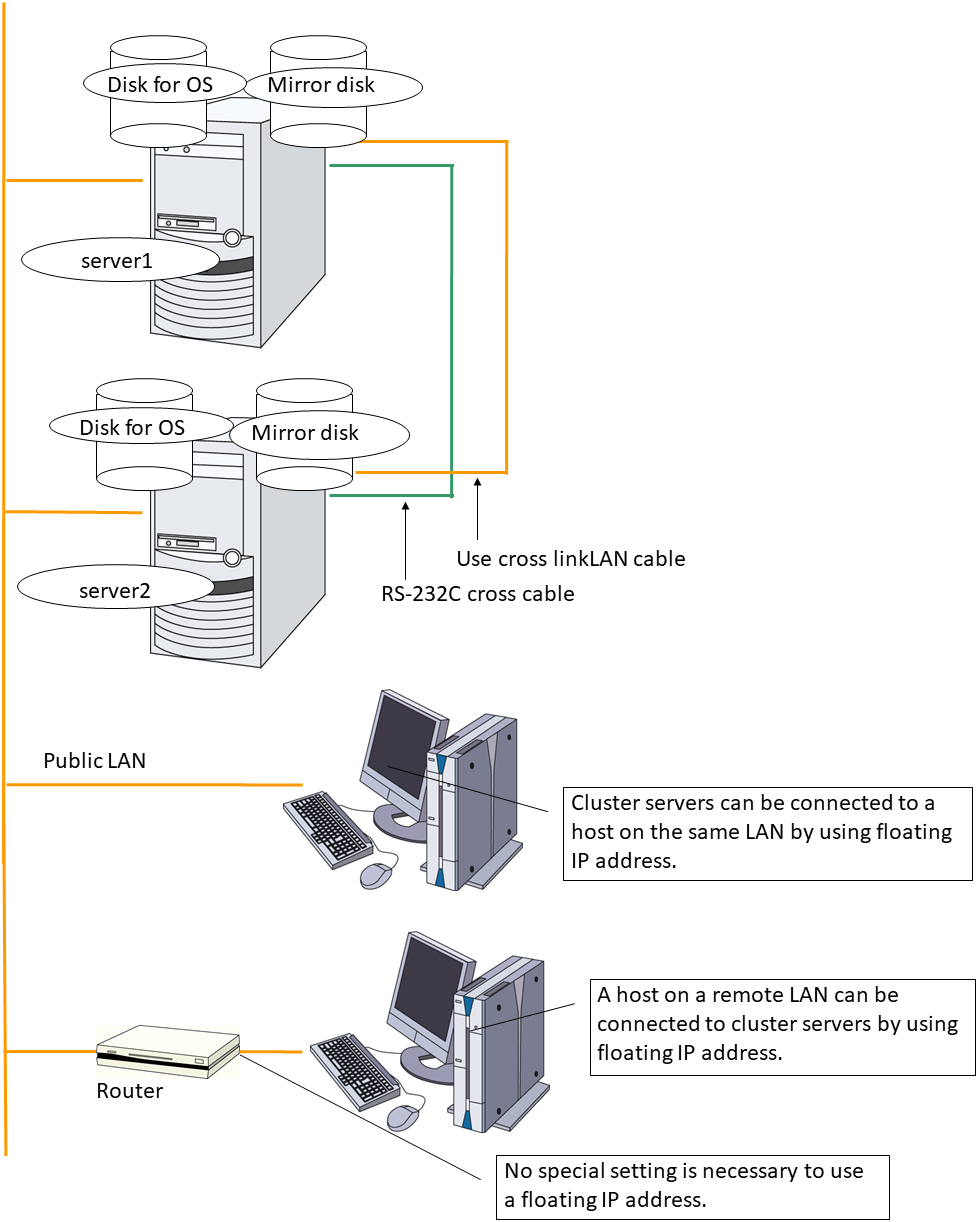 Disk for OS
Mirror disk
server1
Disk for OS
Mirror disk
server2
Use cross linkLAN cable
RS-232C cross cable
Public LAN
Cluster servers can be connected to a host on the same LAN by using floating IP address.
A host on a remote LAN can be connected to cluster servers by using floating IP address.
Router
No special setting is necessary to use a floating IP address.