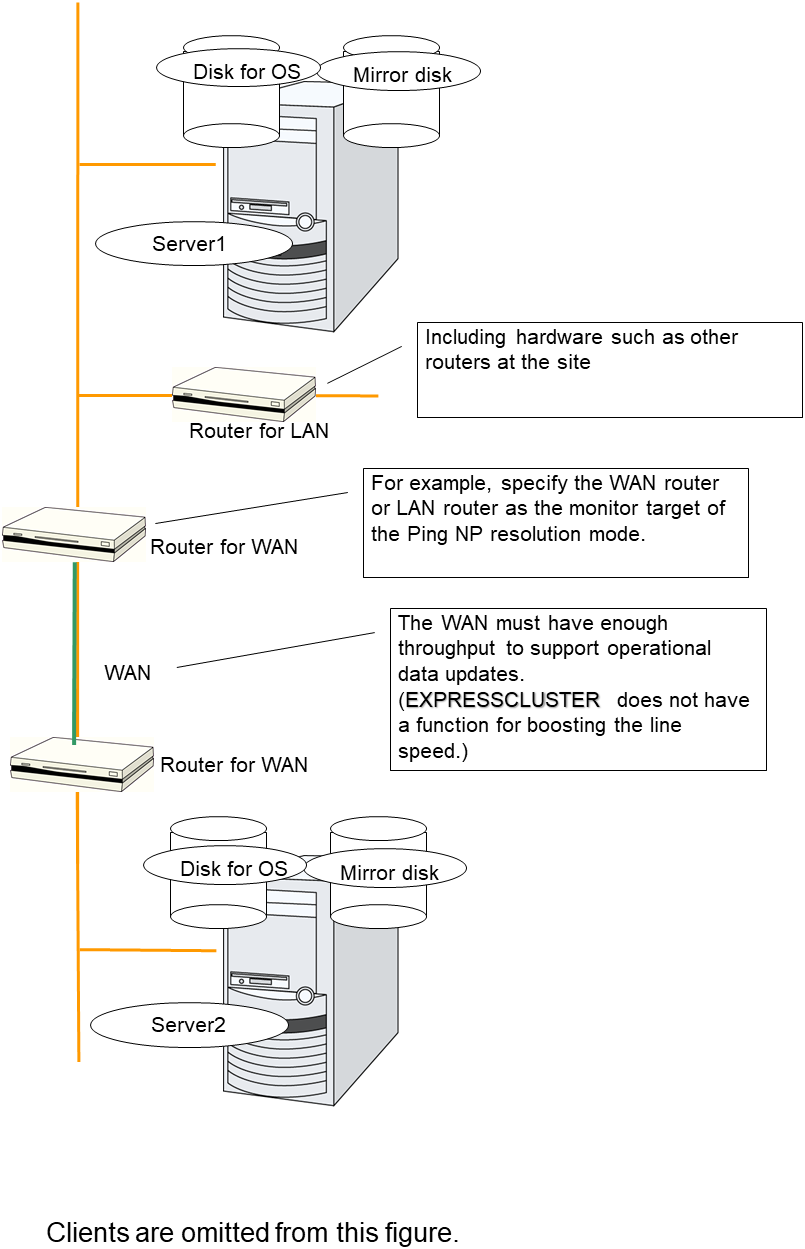 Disk for OS

Mirror disk

Server1

Including hardware such as other routers at the site

Router for LAN

For example, specify the WAN router or LAN router as the monitor target of the Ping NP resolution mode.

Router for WAN

The WAN must have enough throughput to support operational data updates. (EXPRESSCLUSTER does not have a function for boosting the line speed.)

WAN

Router for WAN

Disk for OS

Mirror disk

Server2

Clients are omitted from this figure.