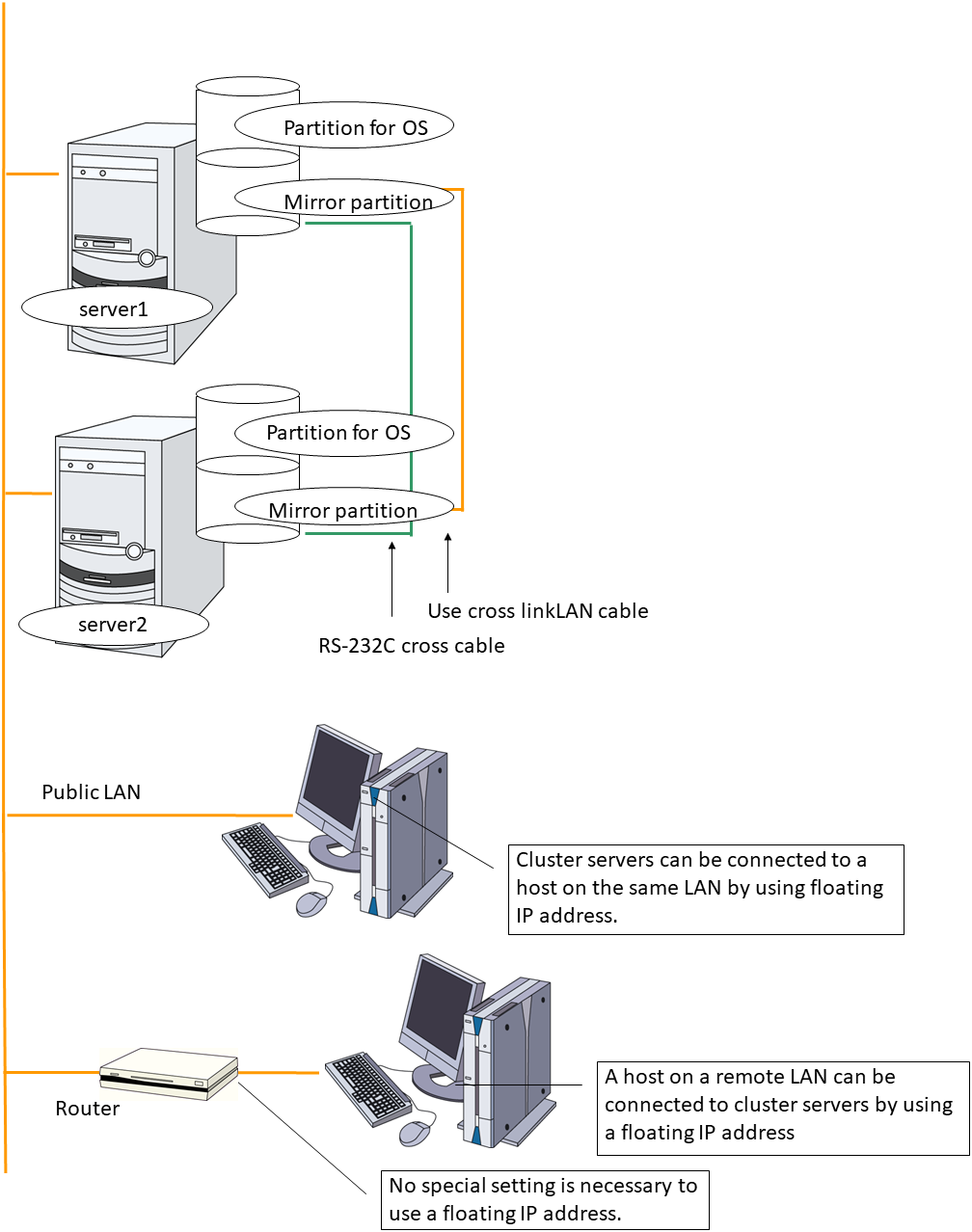 Partition for OS

Mirror partition

server1

Partition for OS

Mirror partition

server2

Use cross linkLAN cable

RS-232C cross cable

Public LAN

Cluster servers can be connected to a host on the same LAN by using floating IP address.

Router

A host on a remote LAN can be connected to cluster servers by using a floating IP address

No special setting is necessary to use a floating IP address.