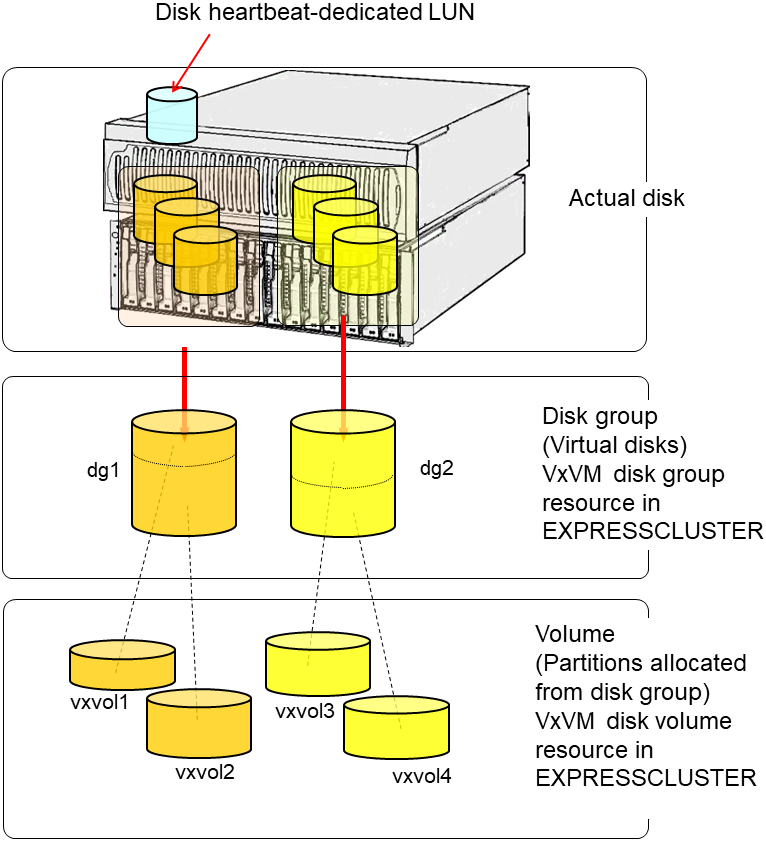 Disk heartbeat-dedicated LUN

Actual disk

dg1

dg2

Disk group
(Virtual disks)
VxVM disk group resource in EXPRESSCLUSTER

vxvol1

vxvol2

vxvol3

vxvol4

Volume
(Partitions allocated from disk group)
VxVM disk volume resource in EXPRESSCLUSTER