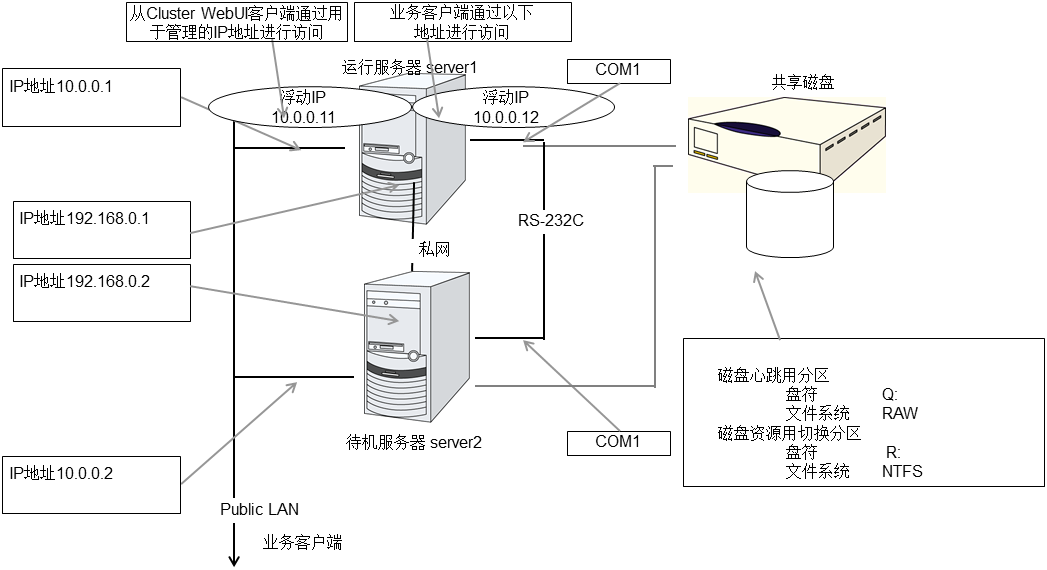 从Cluster WebUI客户端通过用于管理的IP地址进行访问

业务客户端通过以下地址进行访问

IP地址10.0.0.1

运行服务器 server1

浮动IP
10.0.0.11

浮动IP
10.0.0.12

COM1

共享磁盘

IP地址192.168.0.1

RS-232C

私网

IP地址192.168.0.2

磁盘心跳用分区
盘符 Q:
文件系统 RAW
磁盘资源用切换分区
盘符 R:
文件系统 NTFS

待机服务器 server2

COM1

IP地址10.0.0.2

Public LAN

业务客户端