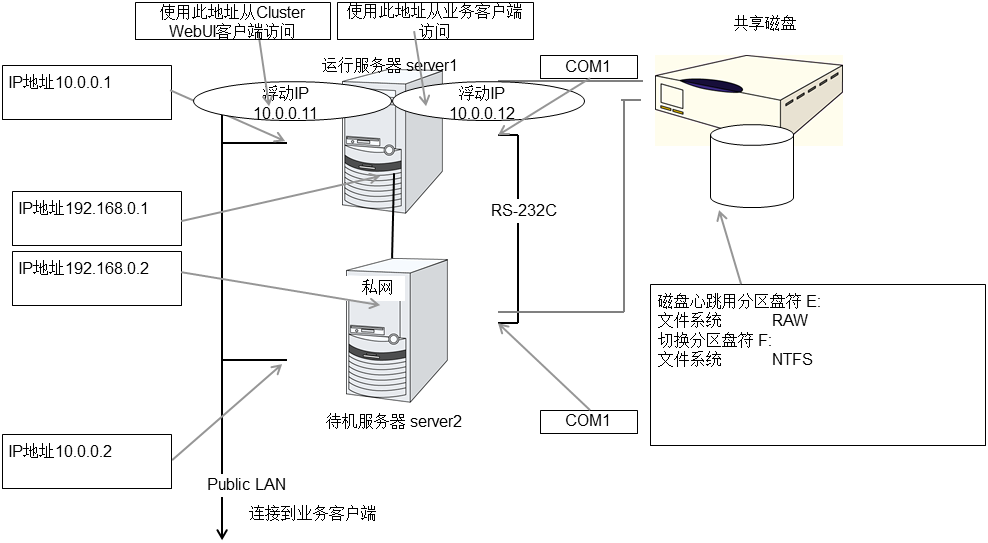 使用此地址从Cluster WebUI客户端访问

使用此地址从业务客户端访问

共享磁盘

IP地址10.0.0.1

运行服务器 server1

COM1

浮动IP 10.0.0.11

浮动IP 10.0.0.12

IP地址192.168.0.1

RS-232C

IP地址192.168.0.2

私网

磁盘心跳用分区盘符 E:
文件系统 RAW
切换分区盘符 F:
文件系统 NTFS

待机服务器 server2

COM1

IP地址10.0.0.2

Public LAN

连接到业务客户端