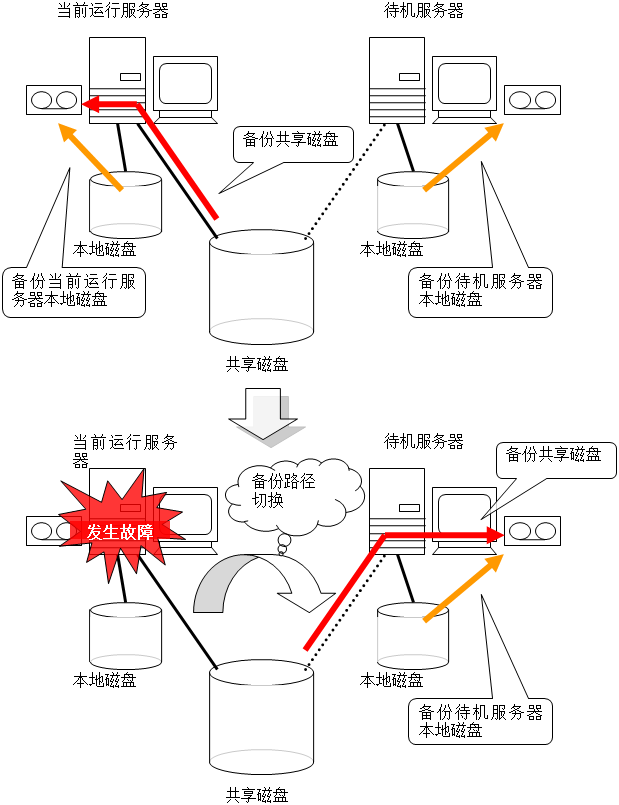 当前运行服务器

待机服务器

备份共享磁盘

本地磁盘

本地磁盘

备份当前运行服务器本地磁盘

备份待机服务器本地磁盘

共享磁盘

当前运行服务器

待机服务器

备份共享磁盘

备份路径切换

发生故障

本地磁盘

本地磁盘

备份待机服务器本地磁盘

共享磁盘