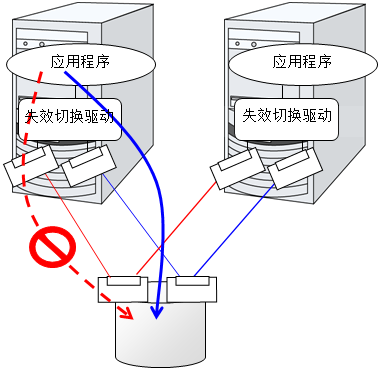 应用程序

失效切换驱动

应用程序

失效切换驱动