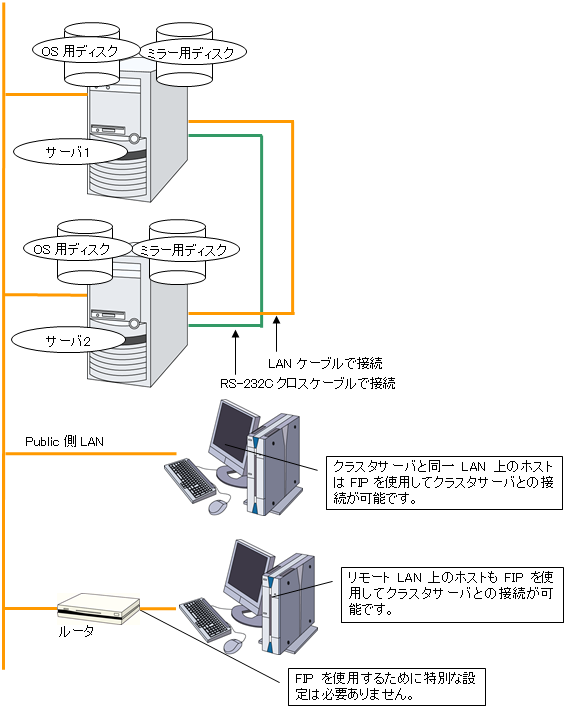 OS 用ディスク
ミラー用ディスク
サーバ1
OS 用ディスク
ミラー用ディスク
サーバ2
LAN ケーブルで接続
RS-232C クロスケーブルで接続
Public 側 LAN
クラスタサーバと同一 LAN 上のホストは FIP を使用してクラスタサーバとの接続が可能です。
リモート LAN 上のホストも FIP を使用してクラスタサーバとの接続が可能です。
ルータ
FIP を使用するために特別な設定は必要ありません。