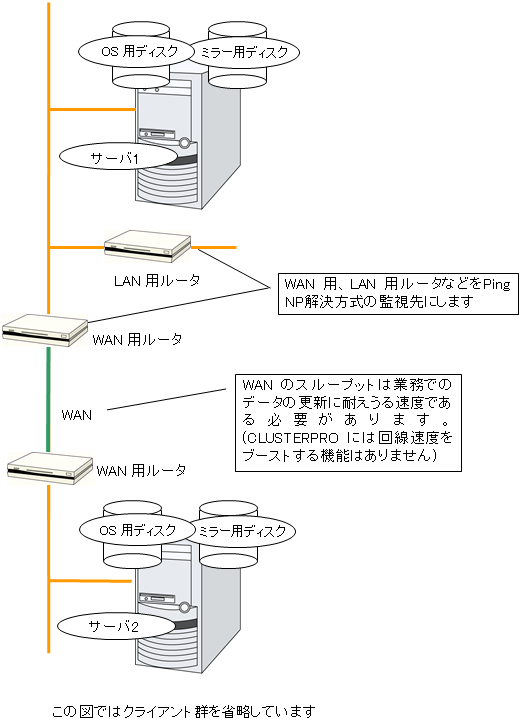 OS 用ディスク
ミラー用ディスク
サーバ1
LAN 用ルータ
WAN 用、LAN 用ルータなどをPing NP解決方式の監視先にします
WAN 用ルータ
WAN
WAN のスループットは業務でのデータの更新に耐えうる速度である必要があります。(CLUSTERPRO には回線速度をブーストする機能はありません)
WAN 用ルータ
OS 用ディスク
ミラー用ディスク
サーバ2
この図ではクライアント群を省略しています