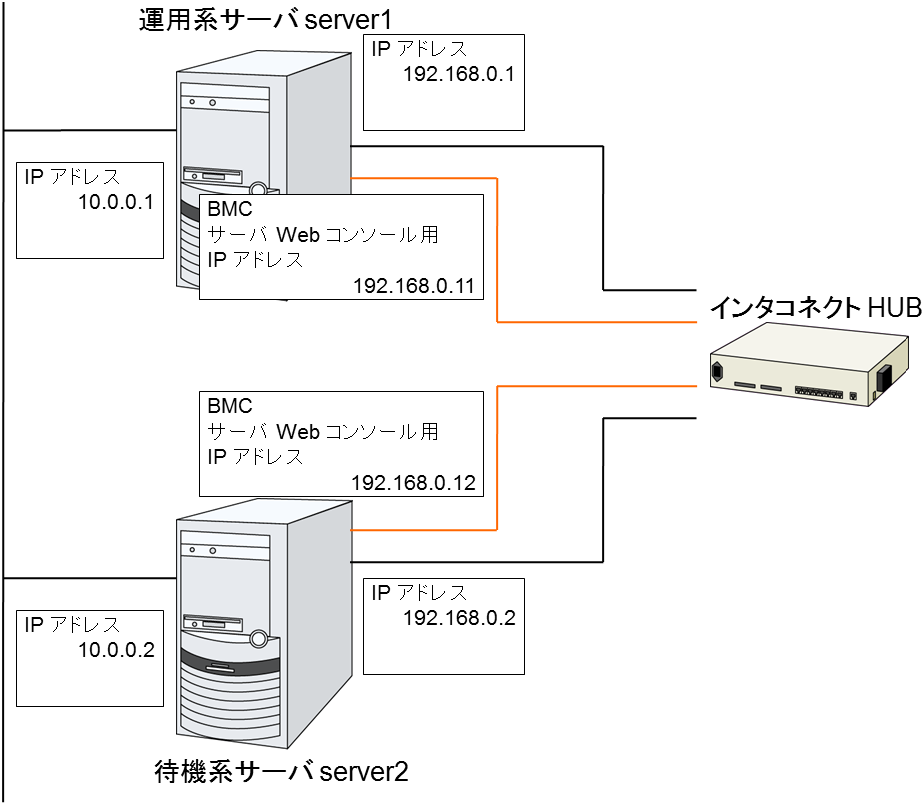 運用系サーバ server1

IP アドレス
192.168.0.1

IP アドレス
10.0.0.1

BMC
サーバ Web コンソール用
IP アドレス
192.168.0.11

インタコネクト HUB

BMC
サーバ Web コンソール用
IP アドレス
192.168.0.12

IP アドレス
192.168.0.2

IP アドレス
10.0.0.2

待機系サーバ server2