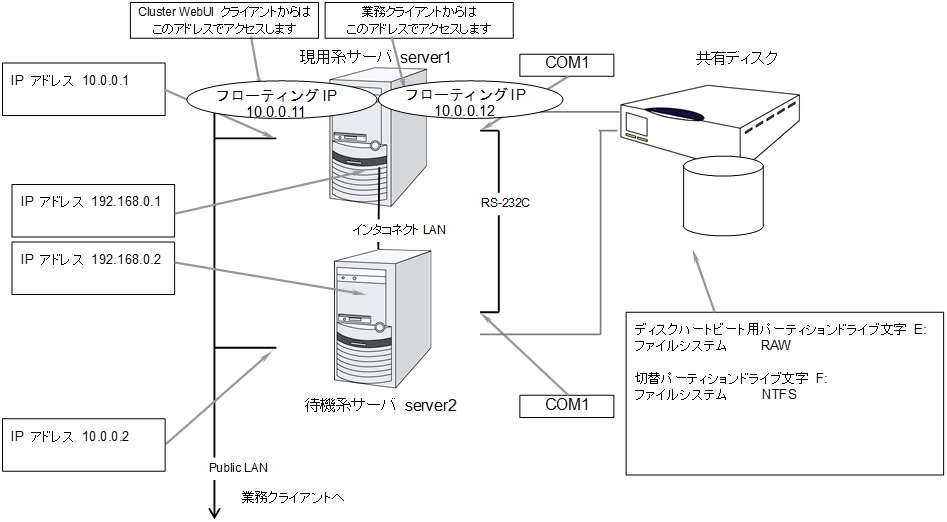 Cluster WebUI クライアントからは
このアドレスでアクセスします

業務クライアントからは
このアドレスでアクセスします

現用系サーバ server1

COM1

共有ディスク

IP アドレス 10.0.0.1

フローティング IP
10.0.0.11

フローティング IP
10.0.0.12

IP アドレス 192.168.0.1

RS-232C

インタコネクト LAN

IP アドレス 192.168.0.2

ディスクハートビート用パーティションドライブ文字 E:
ファイルシステム RAW

切替パーティションドライブ文字 F:
ファイルシステム NTFS

待機系サーバ server2

COM1

IP アドレス 10.0.0.2

Public LAN

業務クライアントへ