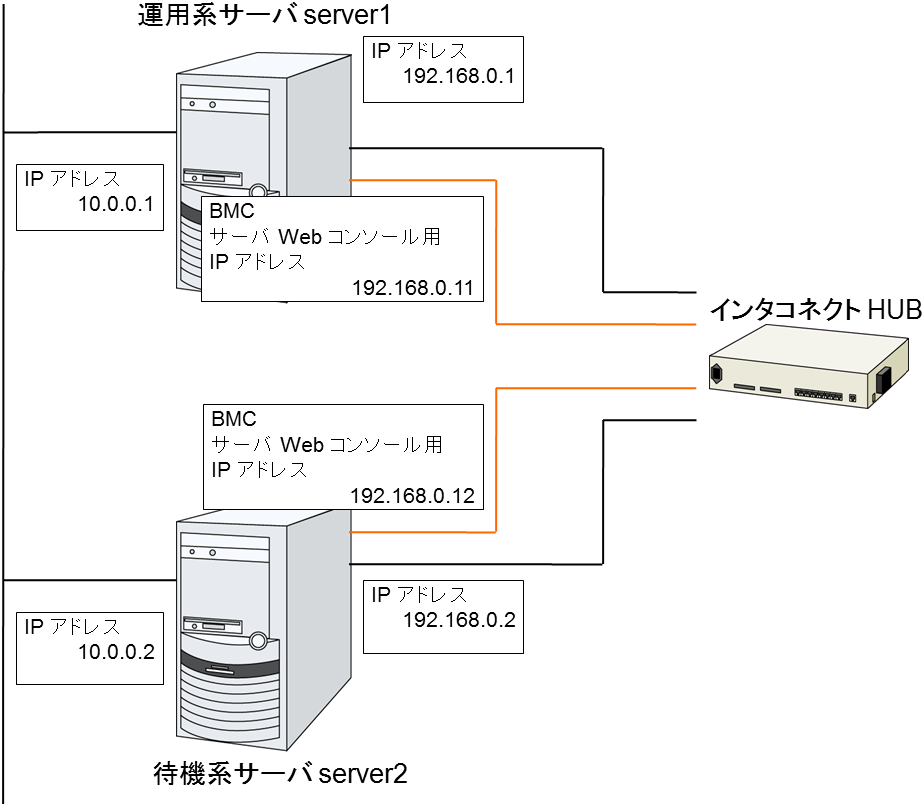 運用系サーバ server1

IP アドレス
192.168.0.1

IP アドレス
10.0.0.1

BMC
サーバ Web コンソール用
IP アドレス
192.168.0.11

インタコネクト HUB

BMC
サーバ Web コンソール用
IP アドレス
192.168.0.12

IP アドレス
192.168.0.2

IP アドレス
10.0.0.2

待機系サーバ server2