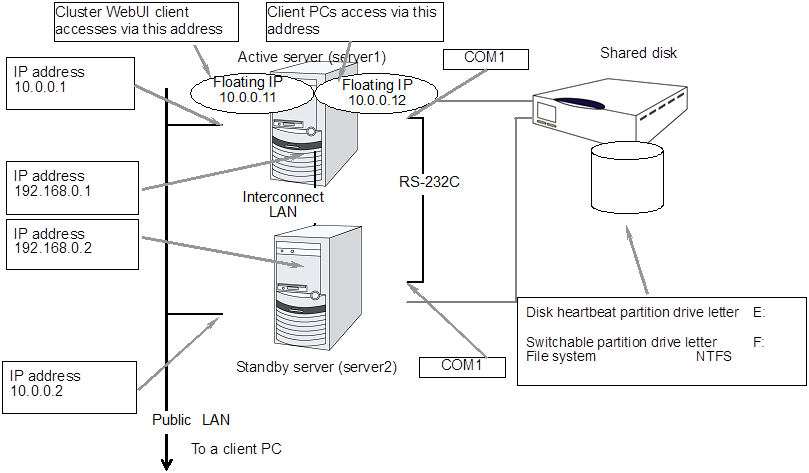 Cluster WebUI client accesses via this address

Client PCs access via this address

Active server (server1)

COM1

Shared disk

IP address
10.0.0.1

Floating IP
10.0.0.11

Floating IP
10.0.0.12

IP address
192.168.0.1

Interconnect LAN

RS-232C

IP address
192.168.0.2

Disk heartbeat partition drive letter E:

Switchable partition drive letter F:
File system NTFS

Standby server (server2)

COM1

IP address
10.0.0.2

Public LAN

To a client PC