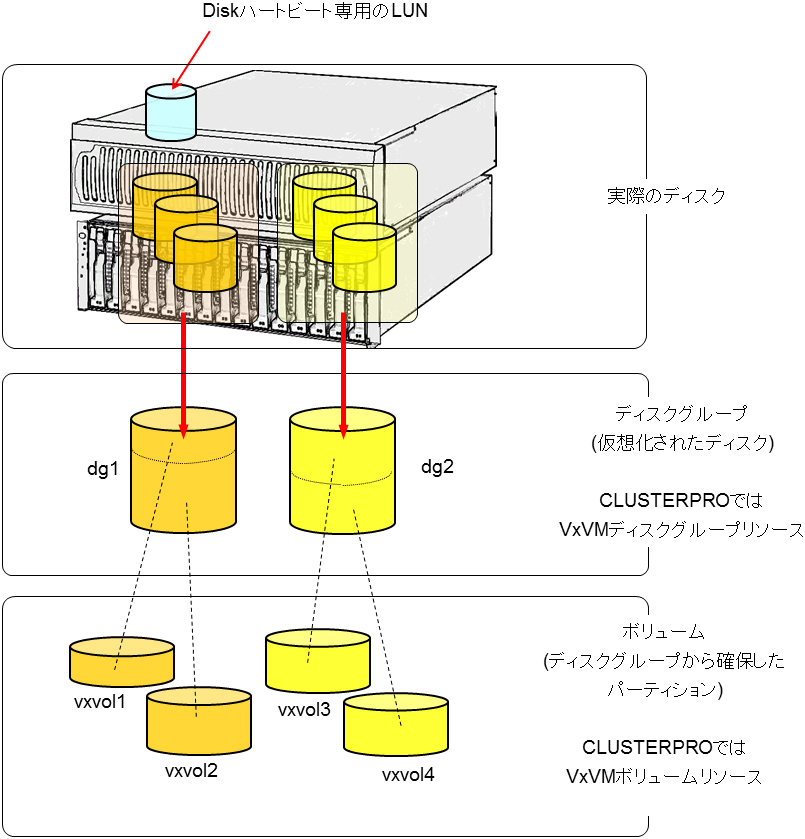 Diskハートビート専用のLUN

実際のディスク

dg1

dg2

ディスクグループ
(仮想化されたディスク)

CLUSTERPROでは
VxVMディスクグループリソース

vxvol1

vxvol2

vxvol3

vxvol4

ボリューム
(ディスクグループから確保した
パーティション)

CLUSTERPROでは
VxVMボリュームリソース