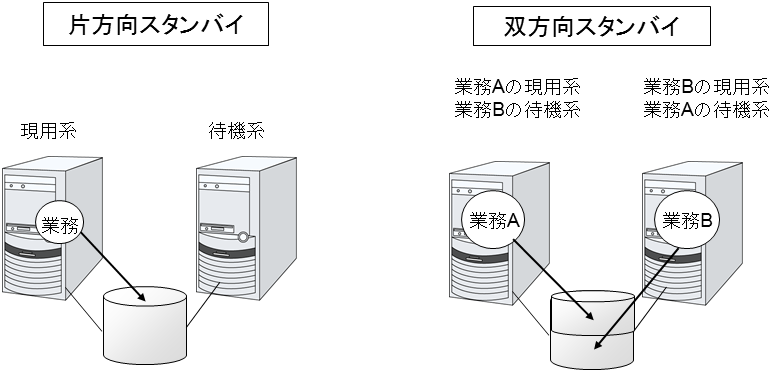 片方向スタンバイ

現用系

待機系

業務

双方向スタンバイ

業務Aの現用系
業務Bの待機系

業務Bの現用系
業務Aの待機系

業務A

業務B